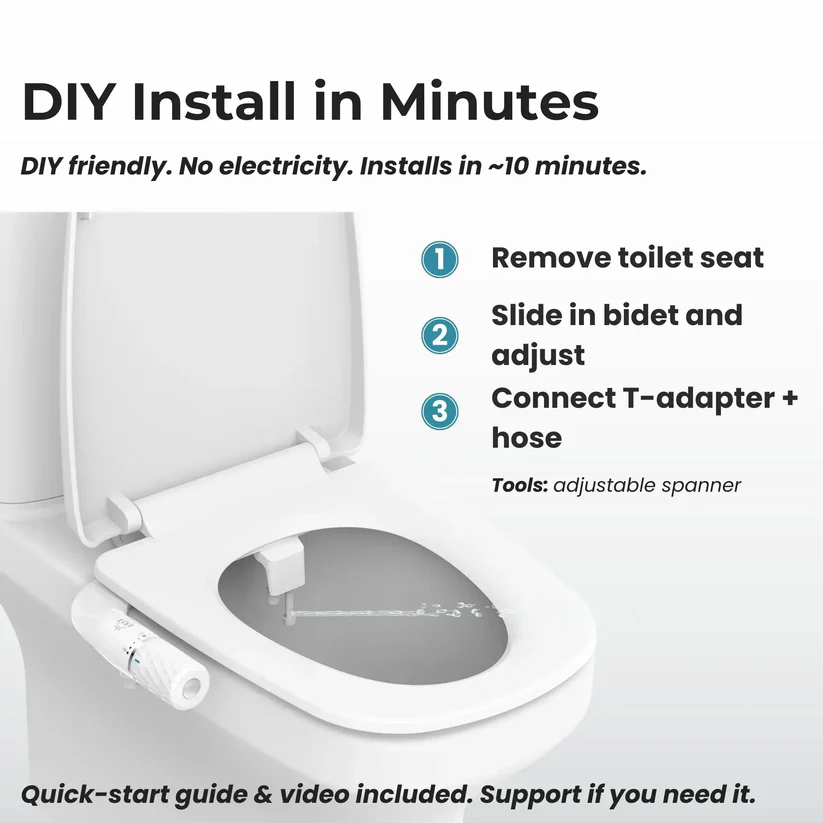 DIY Install in Minutes

DIY friendly. No electricity. Installs in ~10 minutes.

1 Remove toilet seat

2 Slide in bidet and adjust

3 Connect T-adapter + hose

Tools: adjustable spanner

Quick-start guide & video included. Support if you need it.